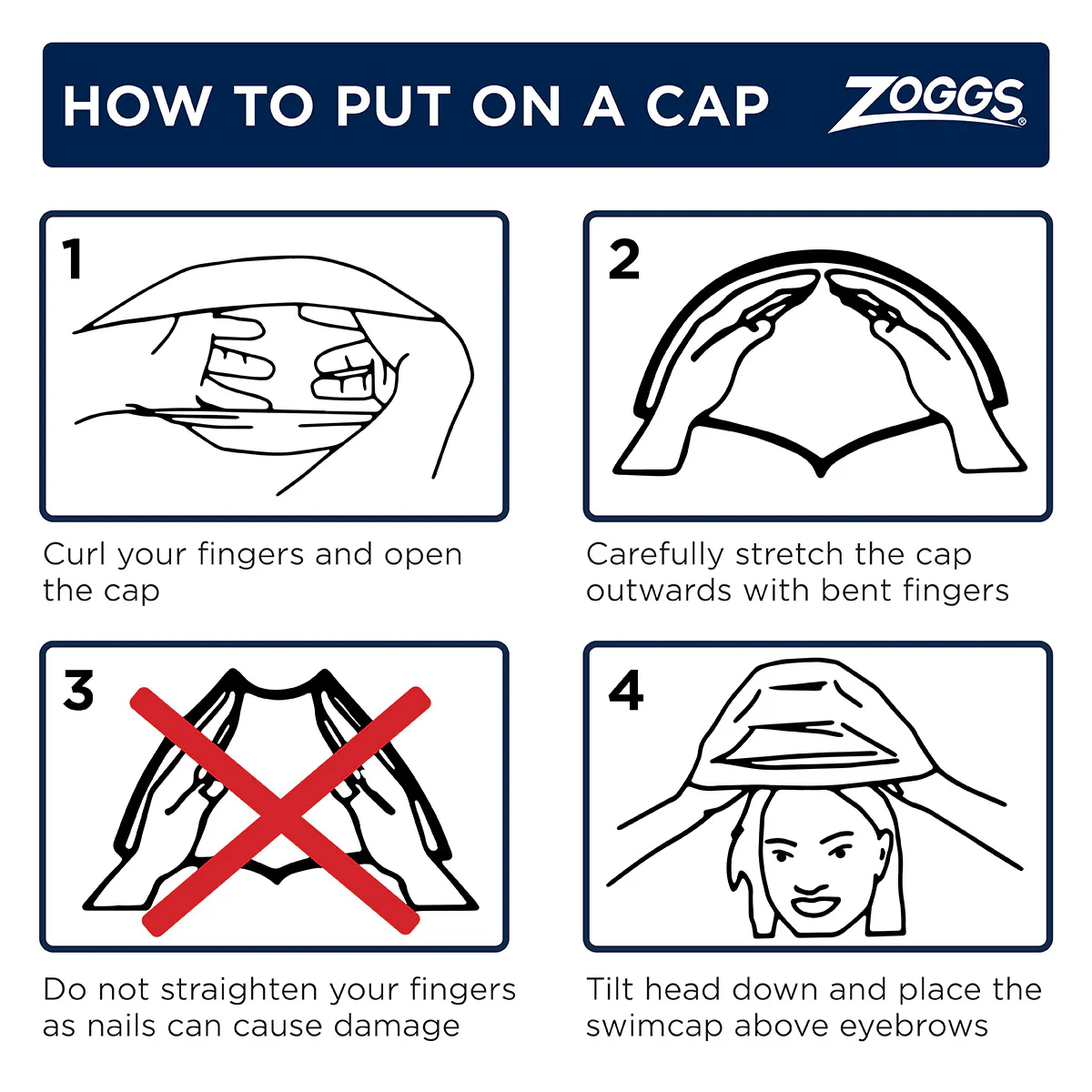 HOW TO PUT ON A CAP

ZOGGS®

1

Curl your fingers and open the cap

2

Carefully stretch the cap outwards with bent fingers

3

Do not straighten your fingers as nails can cause damage

4

Tilt head down and place the swimcap above eyebrows